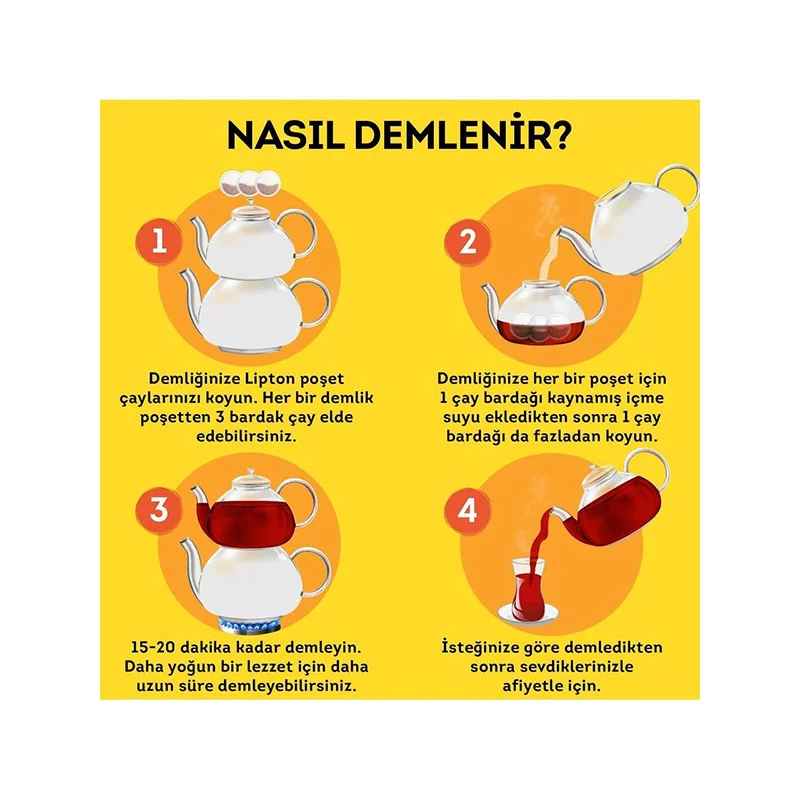 NASIL DEMLENİR?

1

Demliğinize Lipton poşet çaylarınızı koyun. Her bir demlik poşetten 3 bardak çay elde edebilirsiniz.

2

Demliğinize her bir poşet için 1 çay bardağı kaynamış içme suyu ekledikten sonra 1 çay bardağı da fazladan koyun.

3

15-20 dakika kadar demleyin. Daha yoğun bir lezzet için daha uzun süre demleyebilirsiniz.

4

İsteğinize göre demledikten sonra sevdiklerinizle afiyetle için.