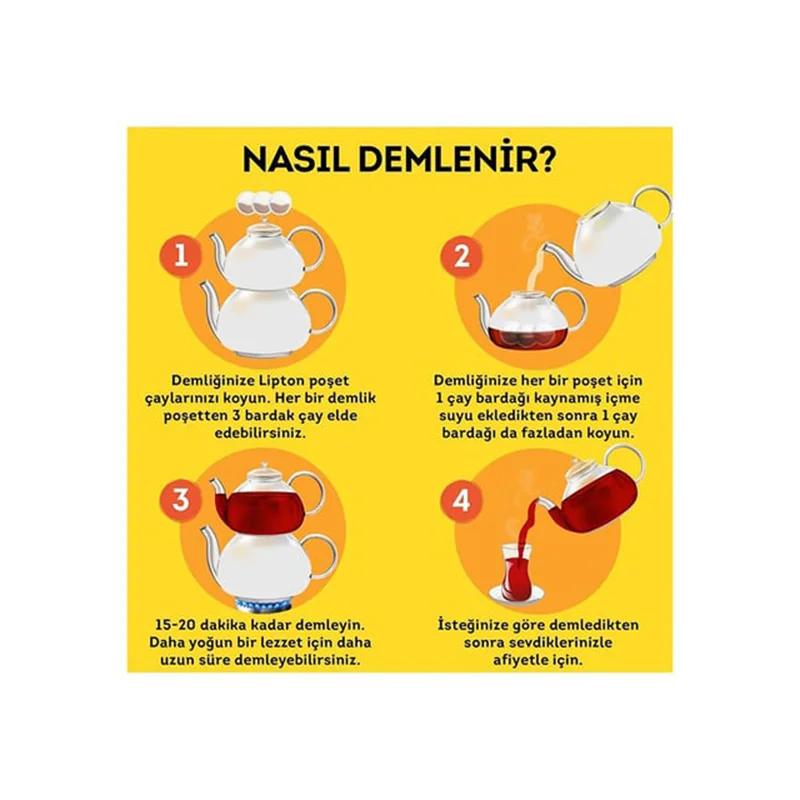 NASIL DEMLENİR?

1

Demliğinize Lipton poşet çaylarınızı koyun. Her bir demlik poşetten 3 bardak çay elde edebilirsiniz.

2

Demliğinize her bir poşet için 1 çay bardağı kaynamış içme suyu ekledikten sonra 1 çay bardağı da fazladan koyun.

3

15-20 dakika kadar demleyin. Daha yoğun bir lezzet için daha uzun süre demleyebilirsiniz.

4

İsteğinize göre demledikten sonra sevdiklerinizle afiyetle için.